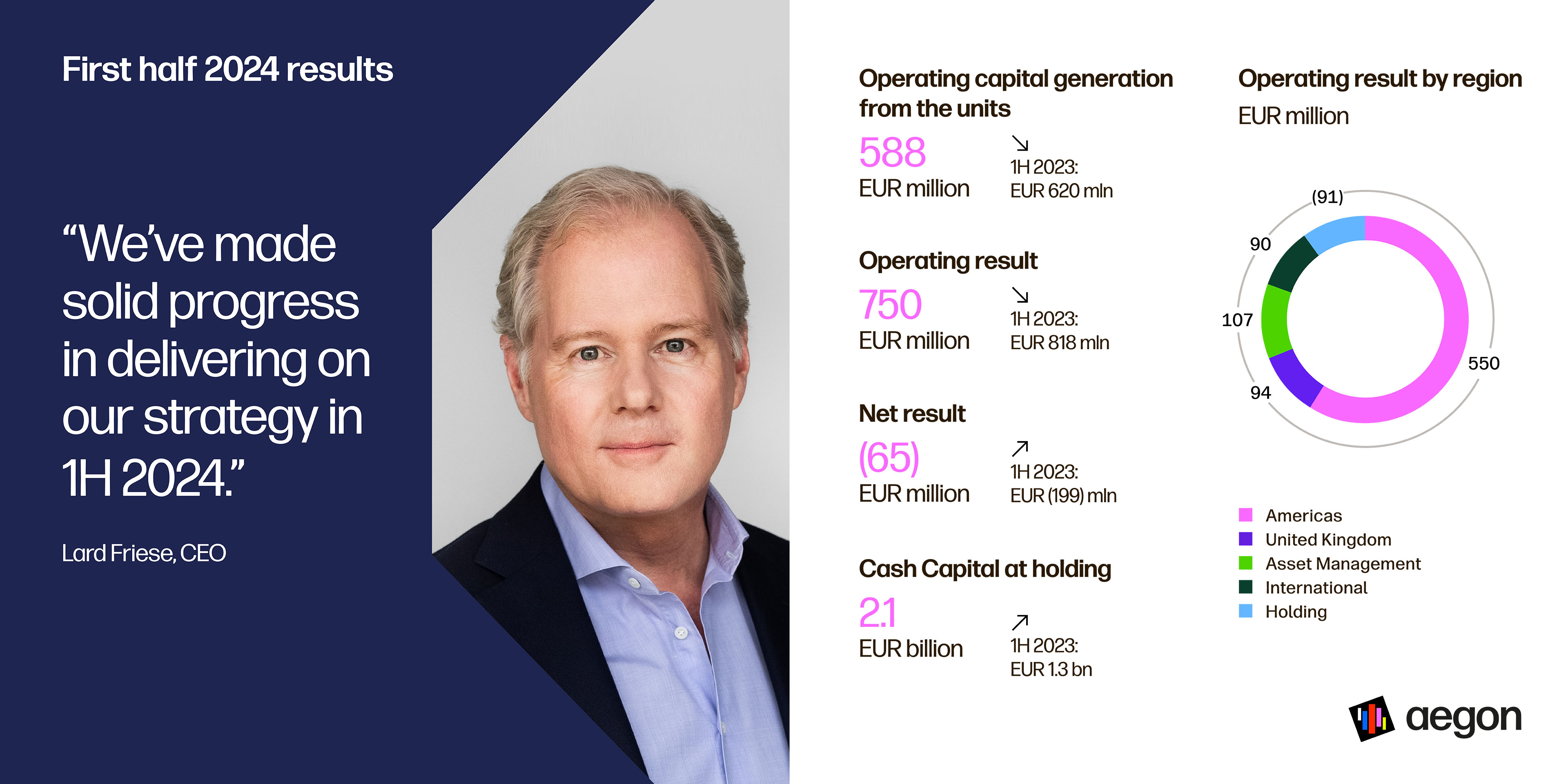 First half 2024 results

“We’ve made solid progress in delivering on our strategy in 1H 2024.”

Lard Friese, CEO

Operating capital generation from the units

588
EUR million

↘
1H 2023:
EUR 620 mln

Operating result

750
EUR million

↘
1H 2023:
EUR 818 mln

Net result

(65)
EUR million

↗
1H 2023:
EUR (199) mln

Cash Capital at holding

2.1
EUR billion

↗
1H 2023:
EUR 1.3 bn

Operating result by region
EUR million

(91)
90
107
94
550

Americas
United Kingdom
Asset Management
International
Holding

aegon